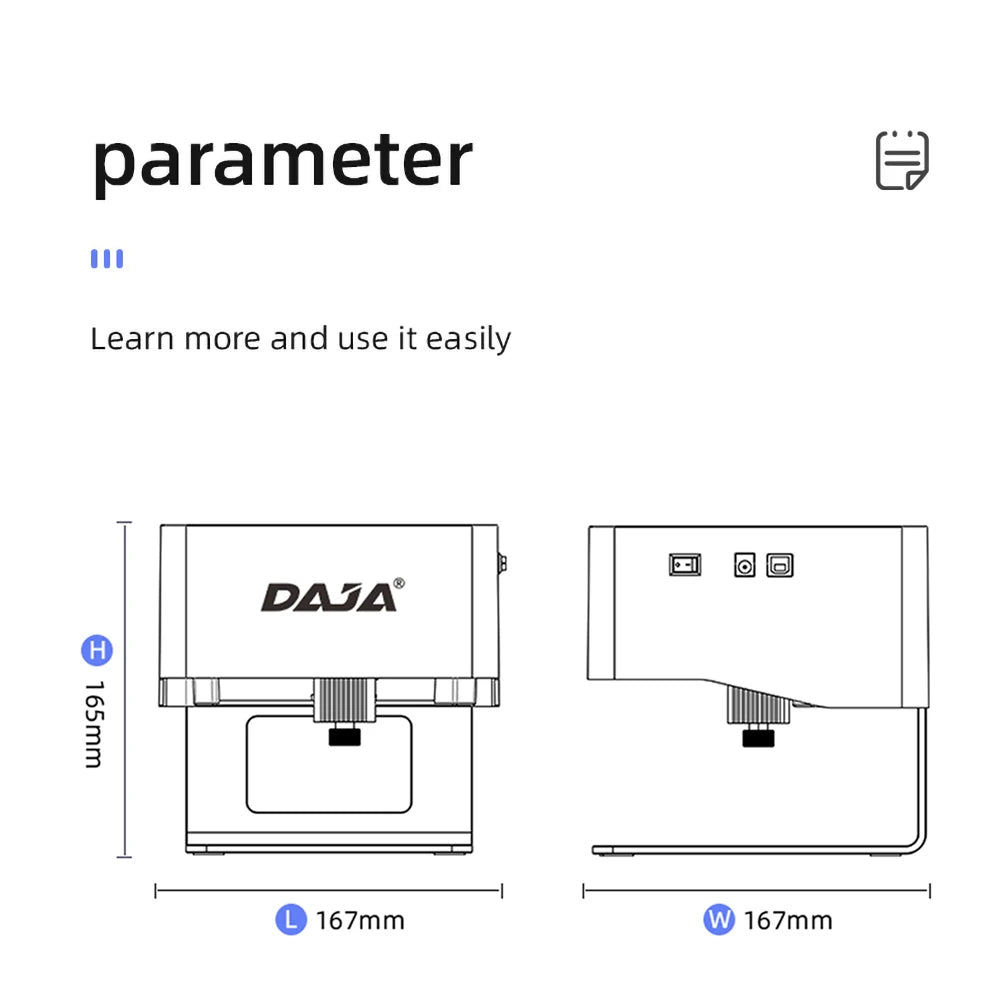 parameter

Learn more and use it easily

DAJA®

H 165mm

L 167mm

W 167mm